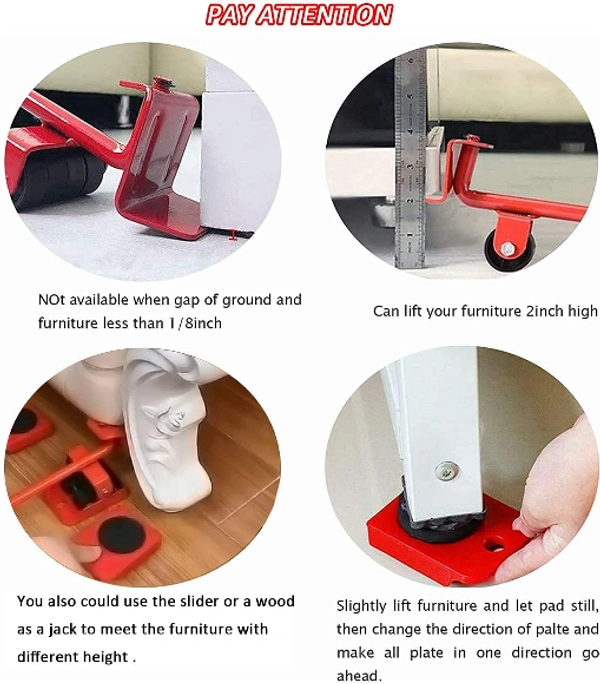 PAY ATTENTION

NOt available when gap of ground and furniture less than 1/8inch

Can lift your furniture 2inch high

You also could use the slider or a wood as a jack to meet the furniture with different height .

Slightly lift furniture and let pad still, then change the direction of palte and make all plate in one direction go ahead.